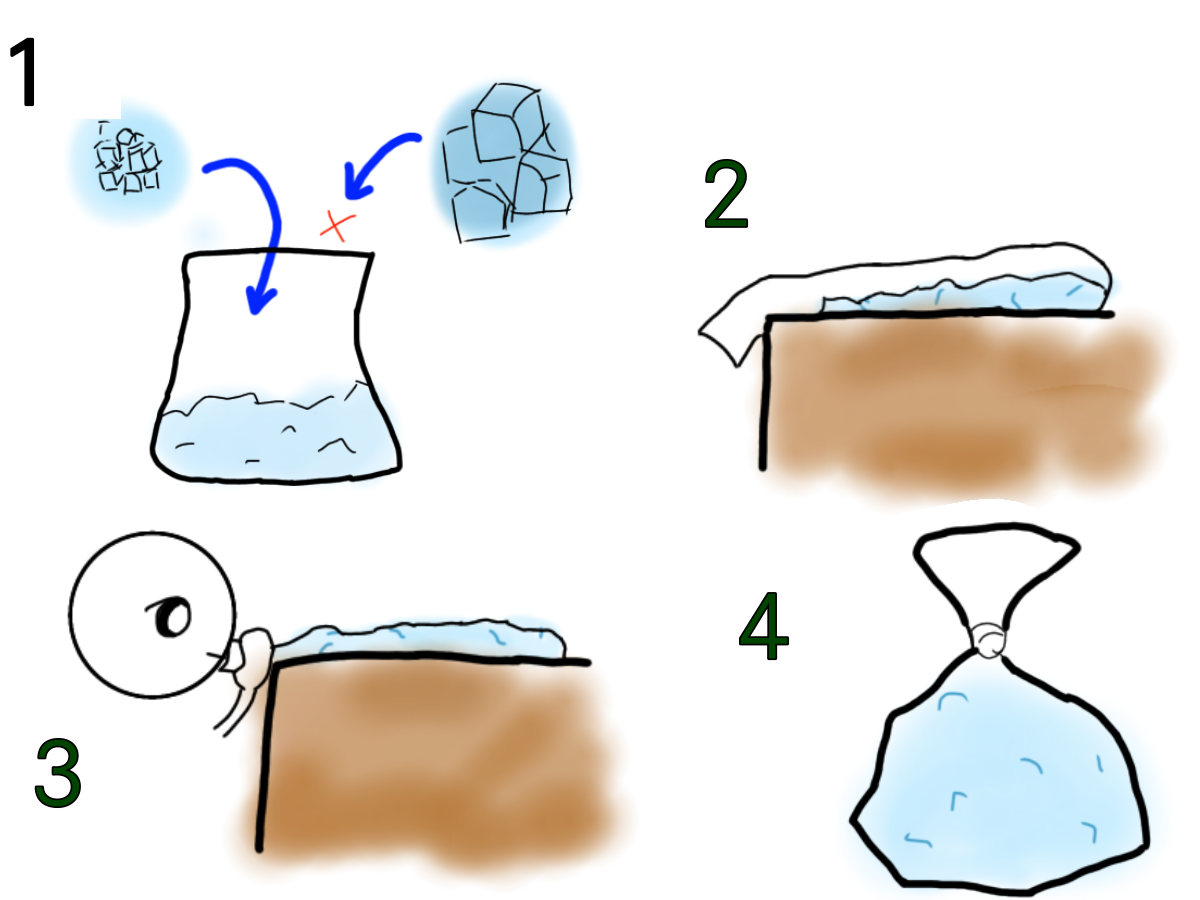 1

2

3

4